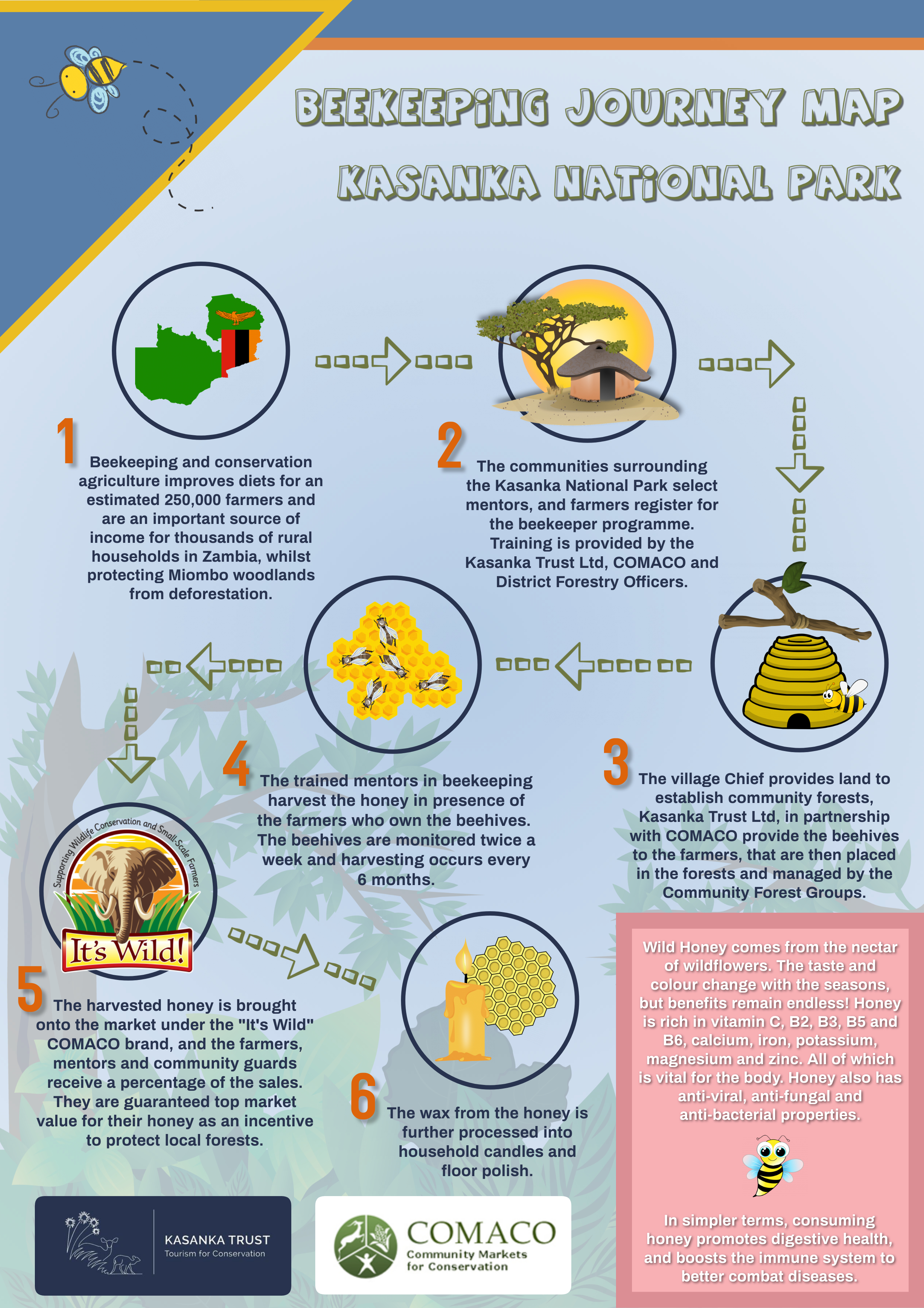 BEEKEEPING JOURNEY MAP

KASANKA NATIONAL PARK

1 Beekeeping and conservation agriculture improves diets for an estimated 250,000 farmers and are an important source of income for thousands of rural households in Zambia, whilst protecting Miombo woodlands from deforestation.

2 The communities surrounding the Kasanka National Park select mentors, and farmers register for the beekeeper programme. Training is provided by the Kasanka Trust Ltd, COMACO and District Forestry Officers.

3 The village Chief provides land to establish community forests, Kasanka Trust Ltd, in partnership with COMACO provide the beehives to the farmers, that are then placed in the forests and managed by the Community Forest Groups.

4 The trained mentors in beekeeping harvest the honey in presence of the farmers who own the beehives. The beehives are monitored twice a week and harvesting occurs every 6 months.

Supporting Wildlife Conservation and Small-Scale Farmers
It's Wild!

5 The harvested honey is brought onto the market under the "It's Wild" COMACO brand, and the farmers, mentors and community guards receive a percentage of the sales. They are guaranteed top market value for their honey as an incentive to protect local forests.

6 The wax from the honey is further processed into household candles and floor polish.

Wild Honey comes from the nectar of wildflowers. The taste and colour change with the seasons, but benefits remain endless! Honey is rich in vitamin C, B2, B3, B5 and B6, calcium, iron, potassium, magnesium and zinc. All of which is vital for the body. Honey also has anti-viral, anti-fungal and anti-bacterial properties.

In simpler terms, consuming honey promotes digestive health, and boosts the immune system to better combat diseases.

KASANKA TRUST
Tourism for Conservation

COMACO
Community Markets for Conservation